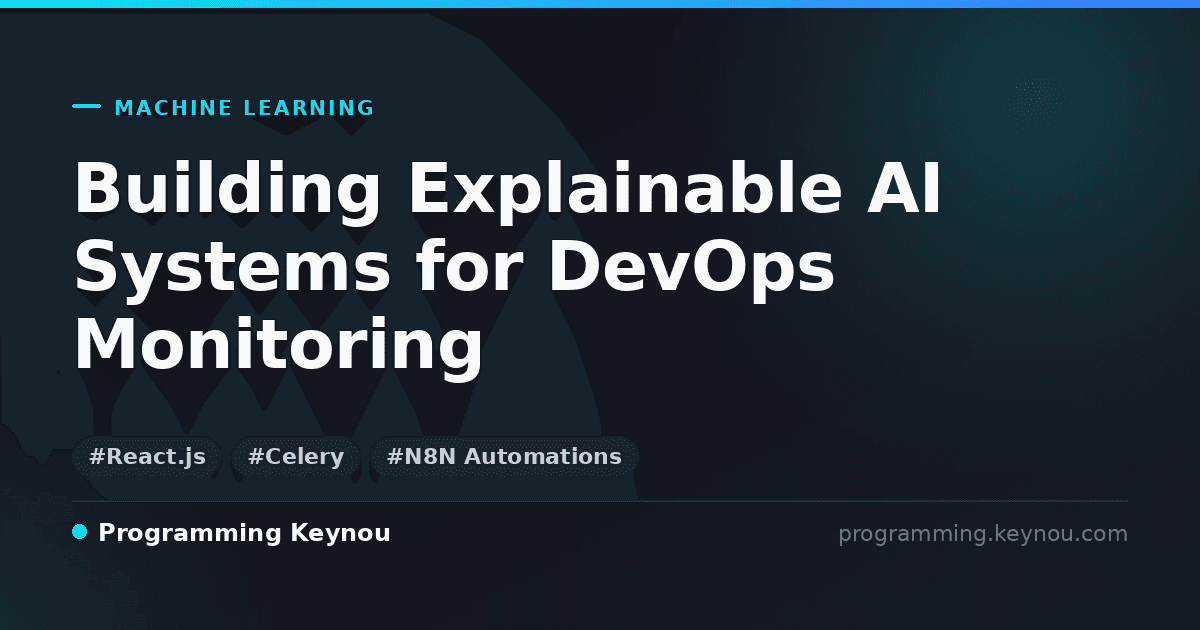 MACHINE LEARNING

Building Explainable AI Systems for DevOps Monitoring

#React.js #Celery #N8N Automations

Programming Keynou

programming.keynou.com