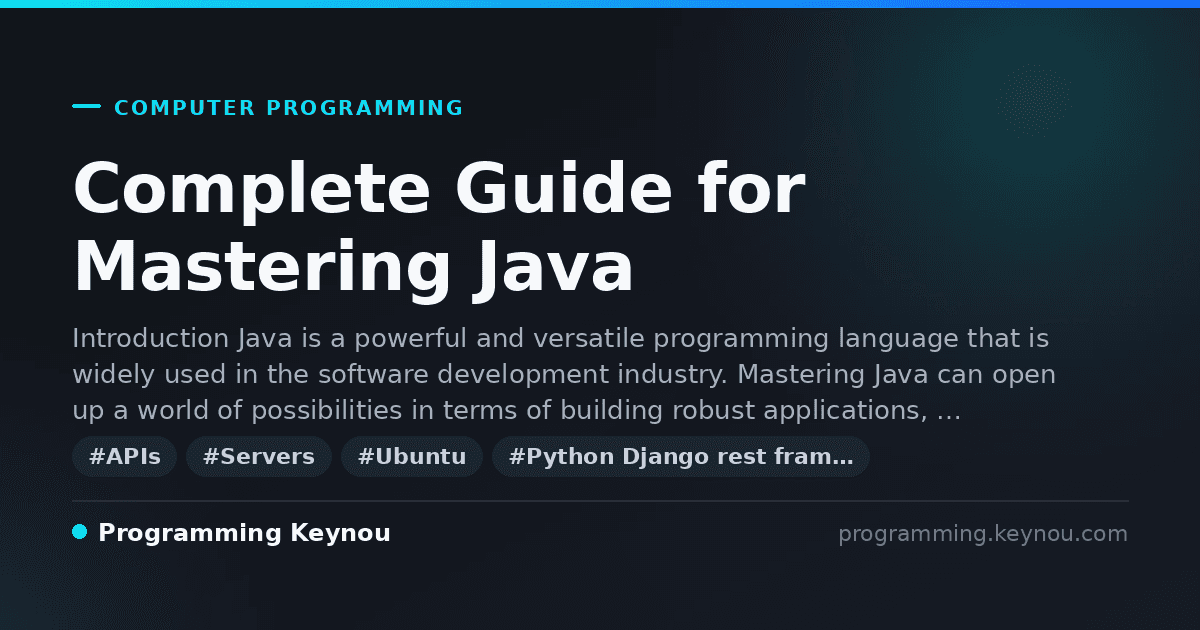 COMPUTER PROGRAMMING

Complete Guide for Mastering Java

Introduction Java is a powerful and versatile programming language that is widely used in the software development industry. Mastering Java can open up a world of possibilities in terms of building robust applications, …

#APIs #Servers #Ubuntu #Python Django rest fram…

Programming Keynou

programming.keynou.com