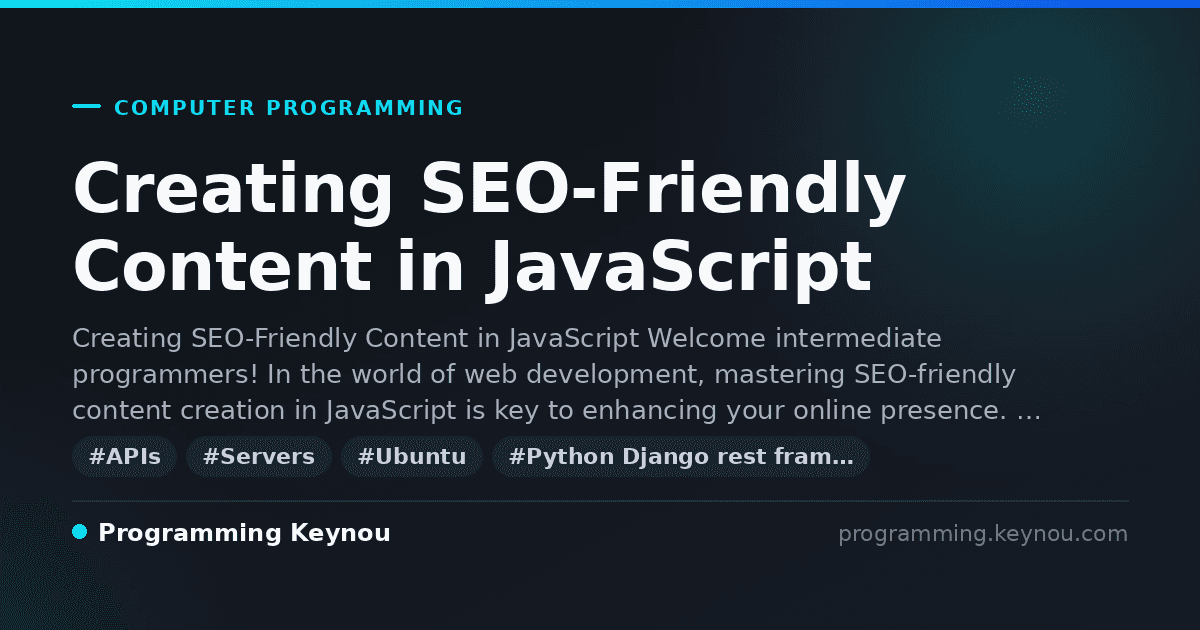 COMPUTER PROGRAMMING

Creating SEO-Friendly Content in JavaScript

Creating SEO-Friendly Content in JavaScript Welcome intermediate programmers! In the world of web development, mastering SEO-friendly content creation in JavaScript is key to enhancing your online presence. …

#APIs #Servers #Ubuntu #Python Django rest fram…

Programming Keynou

programming.keynou.com