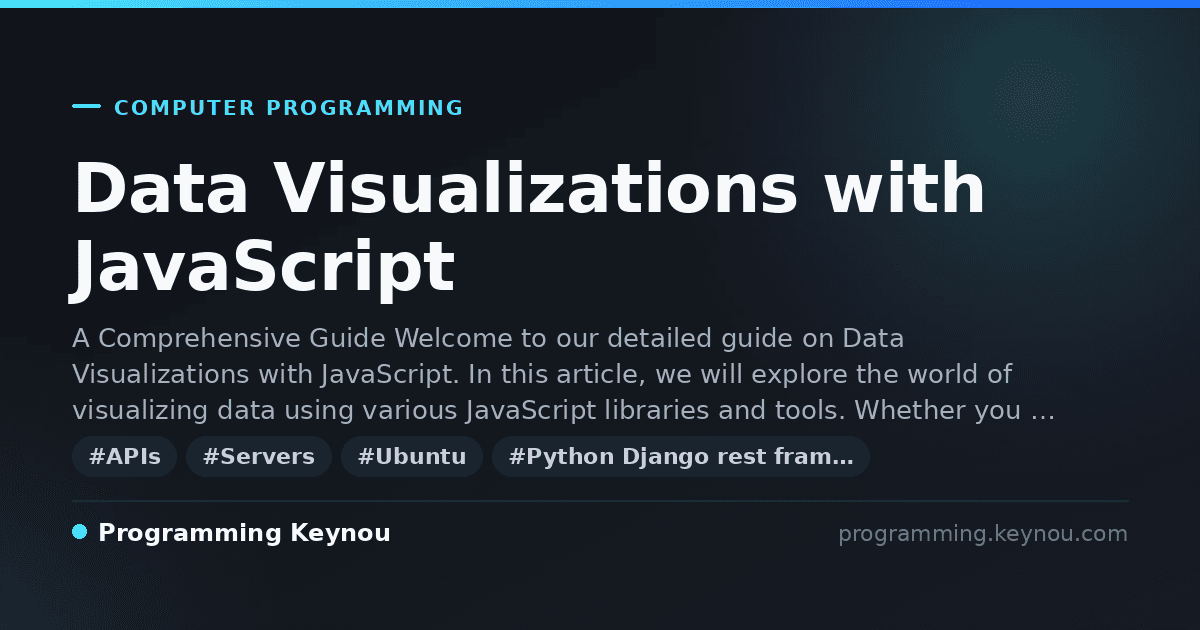 COMPUTER PROGRAMMING

Data Visualizations with JavaScript

A Comprehensive Guide Welcome to our detailed guide on Data Visualizations with JavaScript. In this article, we will explore the world of visualizing data using various JavaScript libraries and tools. Whether you …

#APIs #Servers #Ubuntu #Python Django rest fram…

Programming Keynou

programming.keynou.com