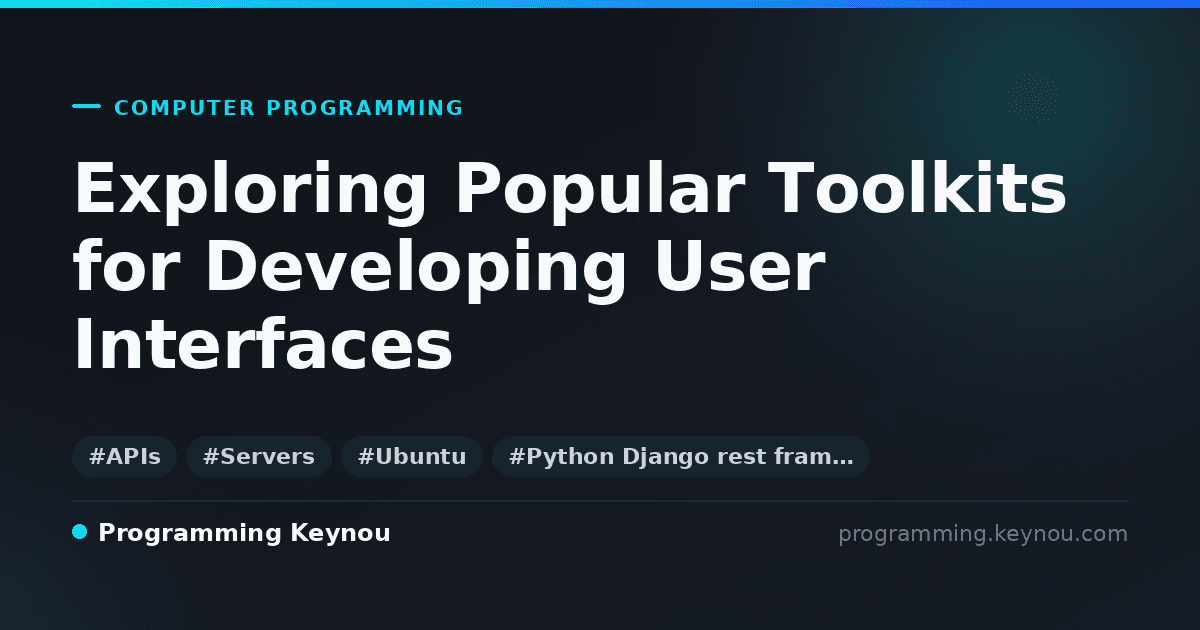 COMPUTER PROGRAMMING

Exploring Popular Toolkits for Developing User Interfaces

#APIs #Servers #Ubuntu #Python Django rest fram…

Programming Keynou

programming.keynou.com