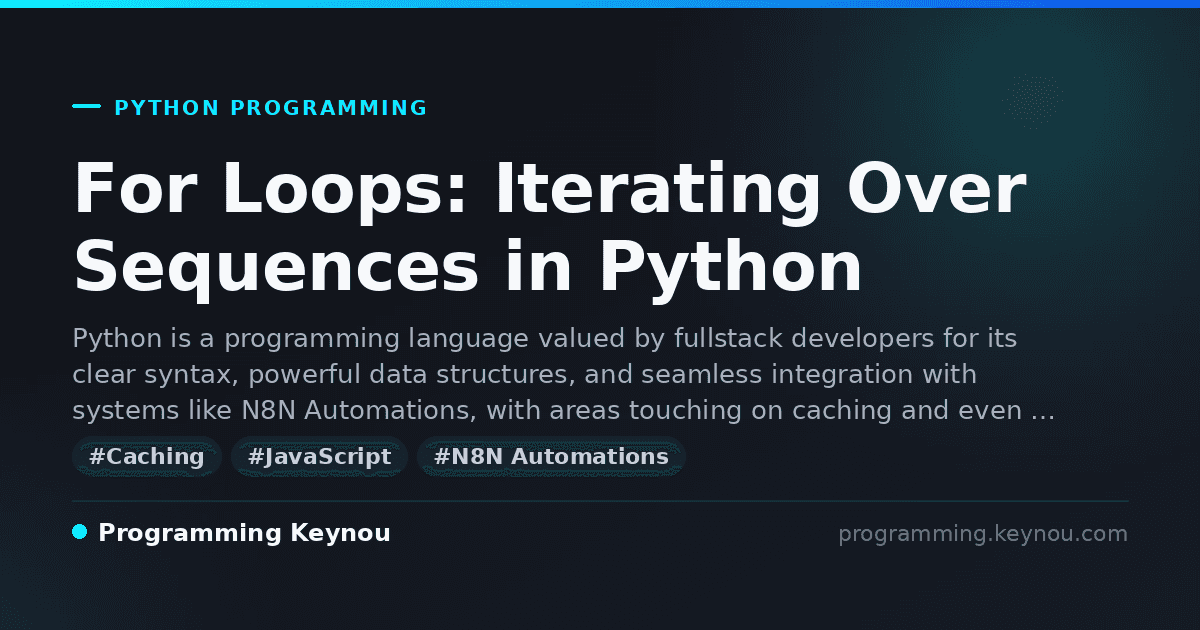 PYTHON PROGRAMMING

For Loops: Iterating Over Sequences in Python

Python is a programming language valued by fullstack developers for its clear syntax, powerful data structures, and seamless integration with systems like N8N Automations, with areas touching on caching and even …

#Caching #JavaScript #N8N Automations

Programming Keynou

programming.keynou.com