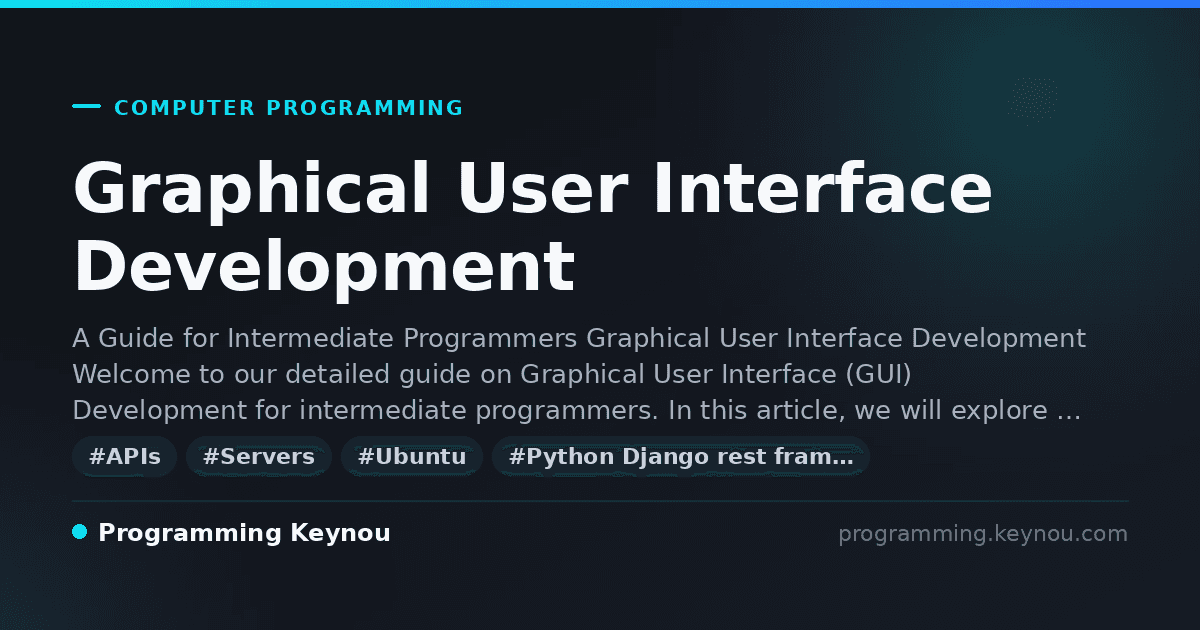 COMPUTER PROGRAMMING

Graphical User Interface Development

A Guide for Intermediate Programmers Graphical User Interface Development Welcome to our detailed guide on Graphical User Interface (GUI) Development for intermediate programmers. In this article, we will explore …

#APIs #Servers #Ubuntu #Python Django rest fram…

Programming Keynou

programming.keynou.com