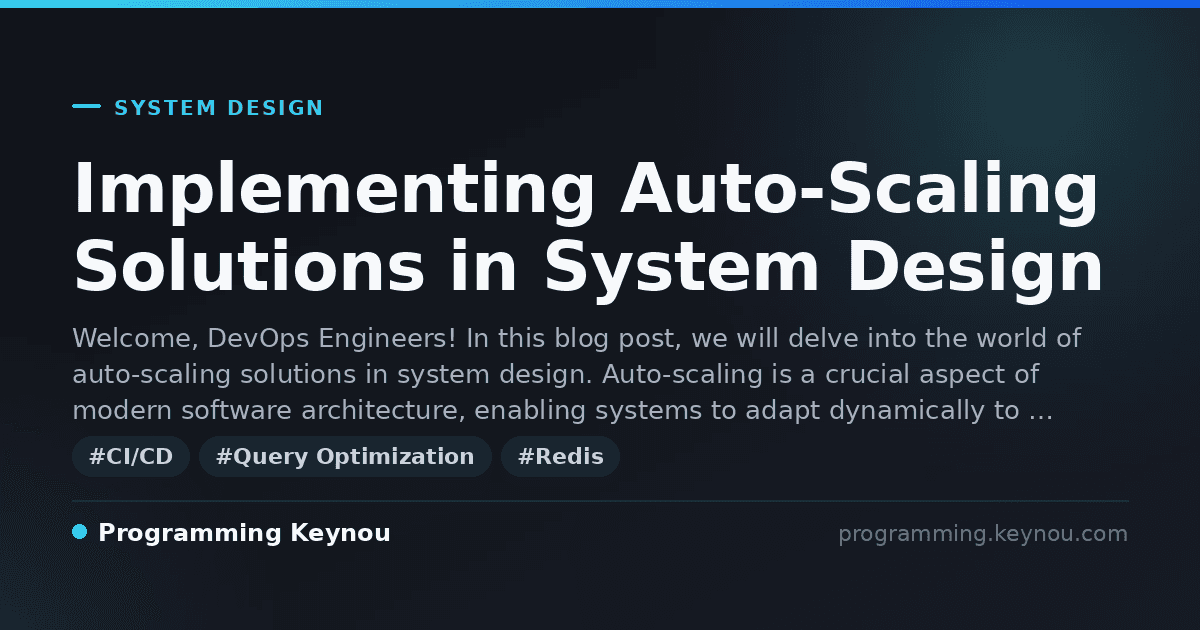 SYSTEM DESIGN

Implementing Auto-Scaling Solutions in System Design

Welcome, DevOps Engineers! In this blog post, we will delve into the world of auto-scaling solutions in system design. Auto-scaling is a crucial aspect of modern software architecture, enabling systems to adapt dynamically to …

#CI/CD #Query Optimization #Redis

Programming Keynou

programming.keynou.com