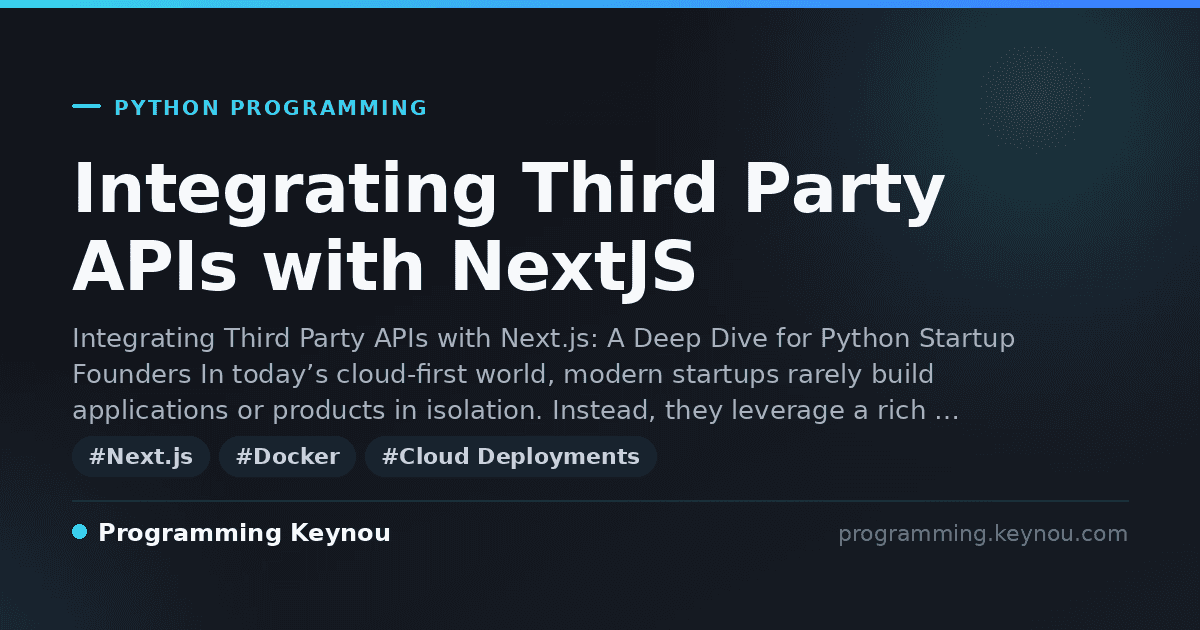 PYTHON PROGRAMMING

Integrating Third Party APIs with NextJS

Integrating Third Party APIs with Next.js: A Deep Dive for Python Startup Founders In today’s cloud-first world, modern startups rarely build applications or products in isolation. Instead, they leverage a rich …

#Next.js #Docker #Cloud Deployments

Programming Keynou

programming.keynou.com