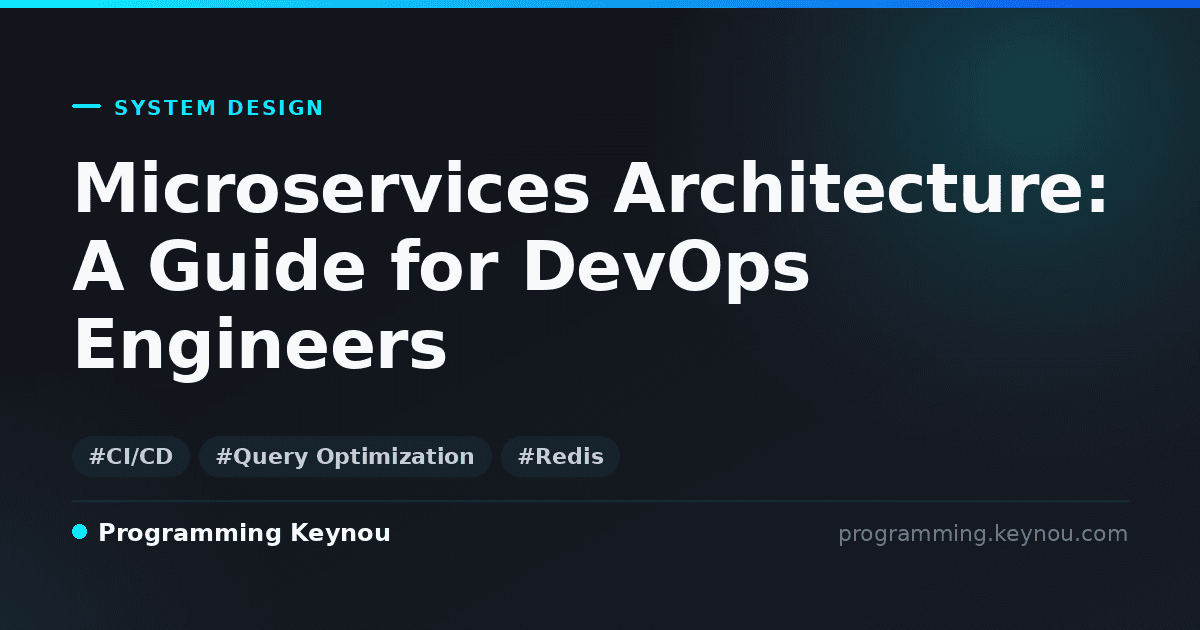 SYSTEM DESIGN

Microservices Architecture: A Guide for DevOps Engineers

#CI/CD #Query Optimization #Redis

Programming Keynou

programming.keynou.com