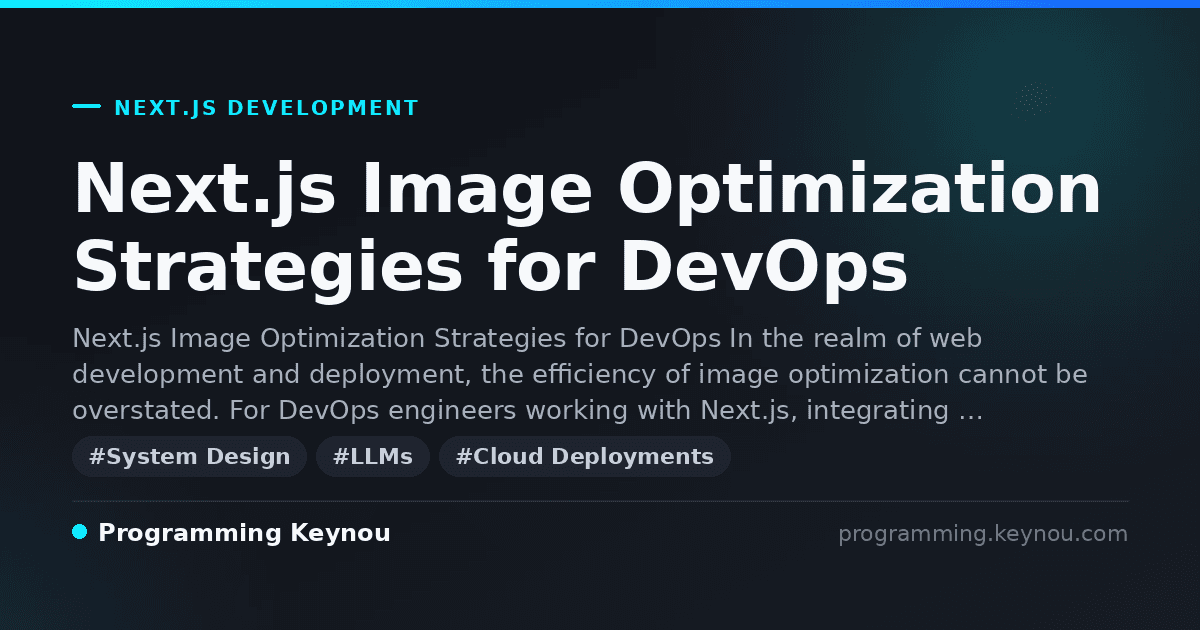 NEXT.JS DEVELOPMENT

Next.js Image Optimization Strategies for DevOps

Next.js Image Optimization Strategies for DevOps In the realm of web development and deployment, the efficiency of image optimization cannot be overstated. For DevOps engineers working with Next.js, integrating …

#System Design #LLMs #Cloud Deployments

Programming Keynou

programming.keynou.com