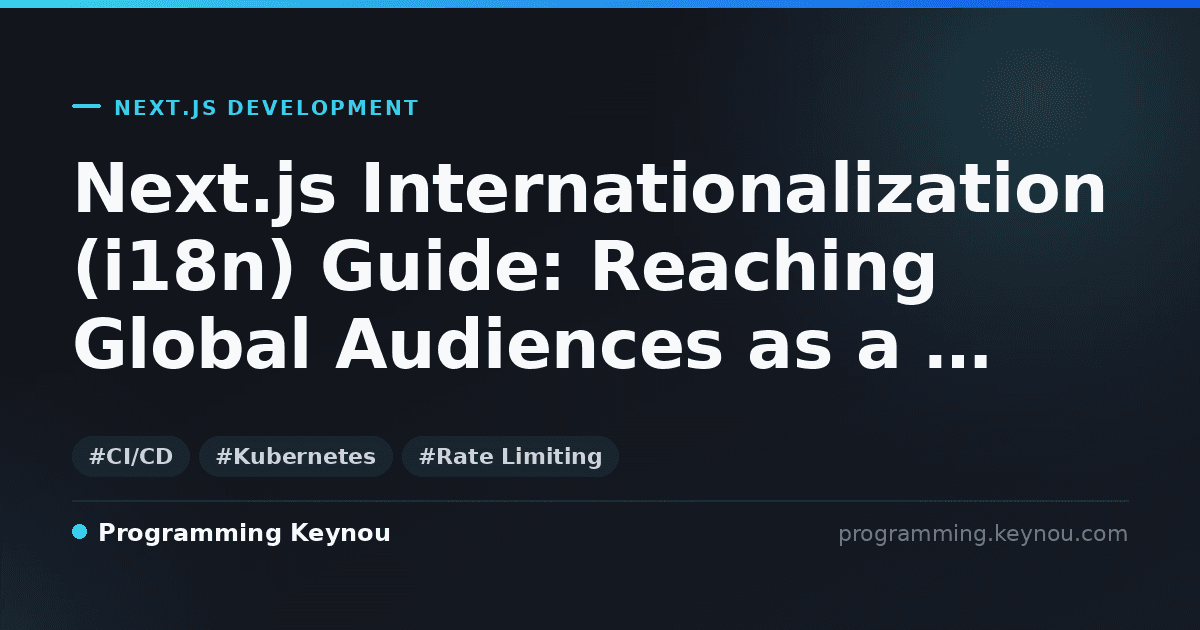 NEXT.JS DEVELOPMENT

Next.js Internationalization (i18n) Guide: Reaching Global Audiences as a ...

#CI/CD #Kubernetes #Rate Limiting

Programming Keynou

programming.keynou.com