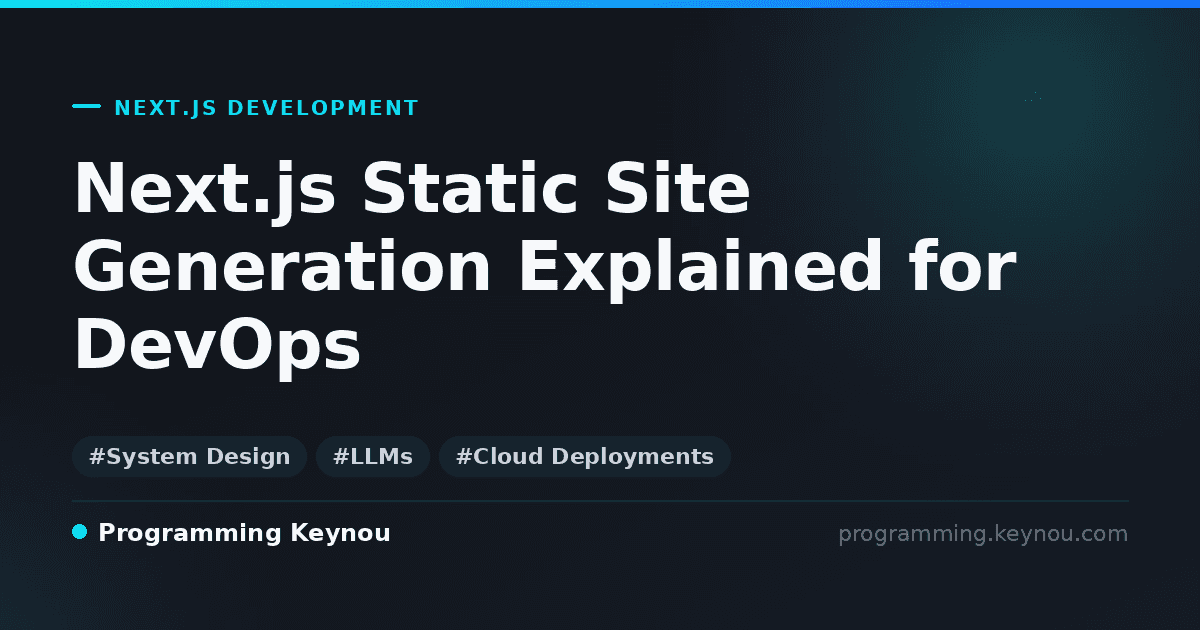 NEXT.JS DEVELOPMENT

Next.js Static Site Generation Explained for DevOps

#System Design #LLMs #Cloud Deployments

Programming Keynou

programming.keynou.com