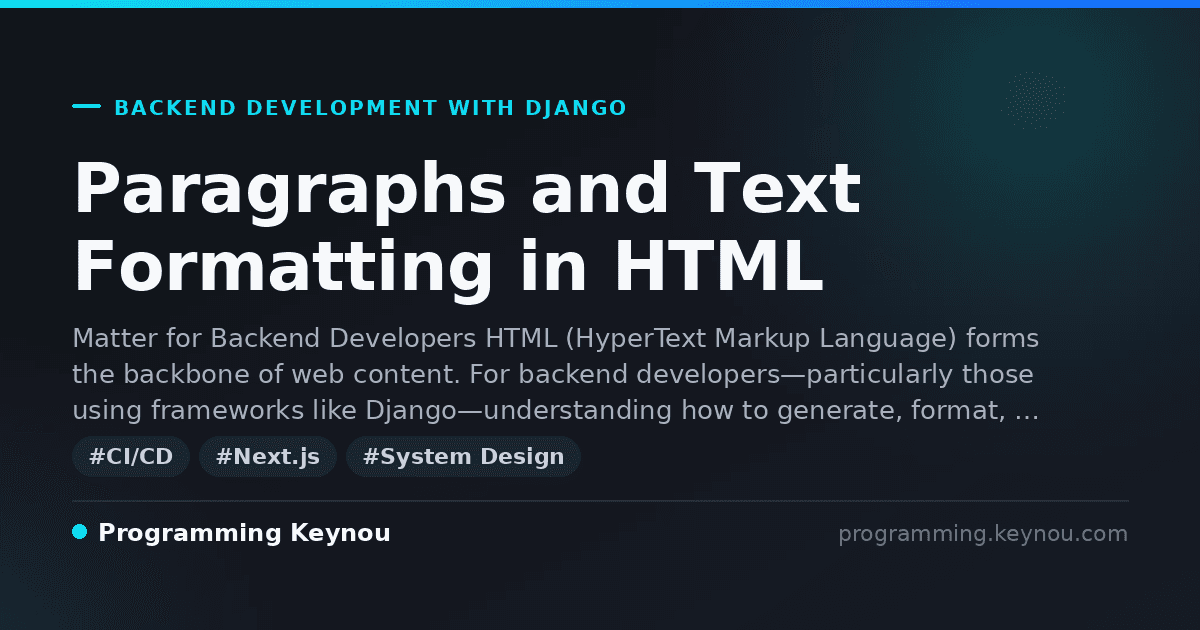 BACKEND DEVELOPMENT WITH DJANGO

Paragraphs and Text Formatting in HTML

Matter for Backend Developers HTML (HyperText Markup Language) forms the backbone of web content. For backend developers—particularly those using frameworks like Django—understanding how to generate, format, …

#CI/CD #Next.js #System Design

Programming Keynou

programming.keynou.com