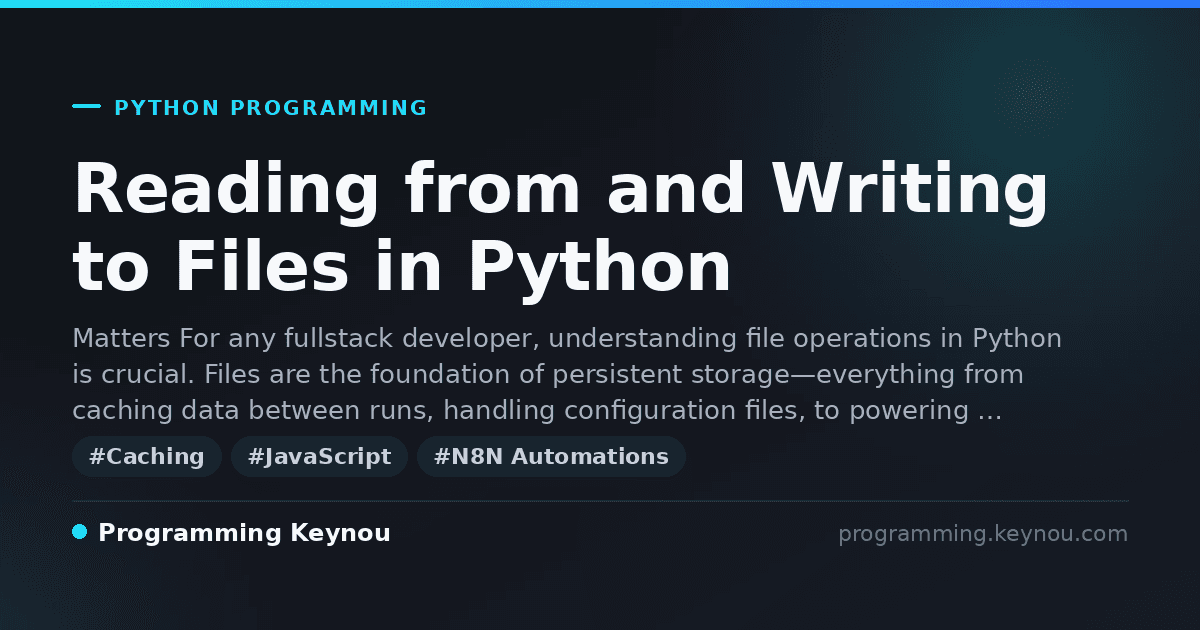 PYTHON PROGRAMMING

Reading from and Writing to Files in Python

Matters For any fullstack developer, understanding file operations in Python is crucial. Files are the foundation of persistent storage—everything from caching data between runs, handling configuration files, to powering …

#Caching #JavaScript #N8N Automations

Programming Keynou

programming.keynou.com