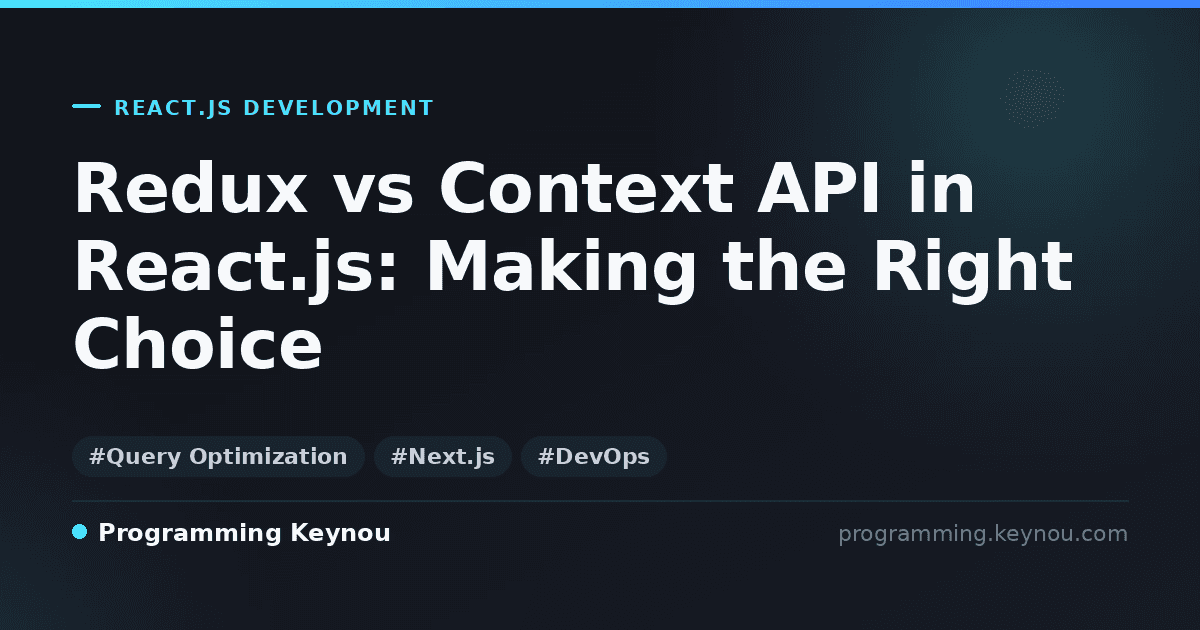 REACT.JS DEVELOPMENT

Redux vs Context API in React.js: Making the Right Choice

#Query Optimization #Next.js #DevOps

Programming Keynou

programming.keynou.com