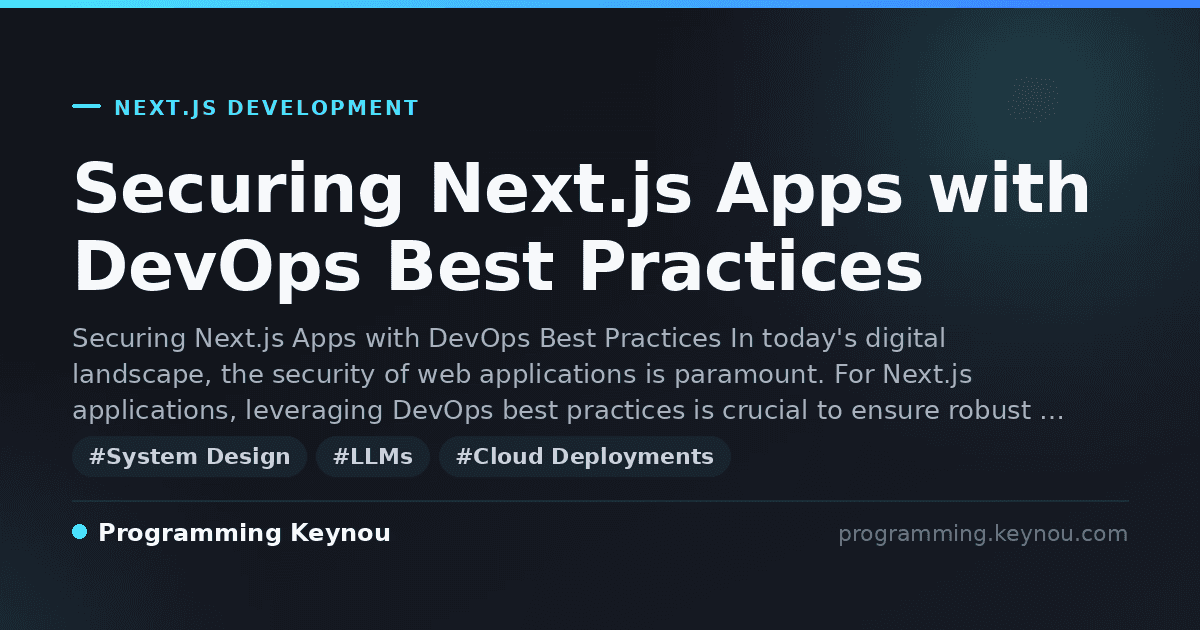 NEXT.JS DEVELOPMENT

Securing Next.js Apps with DevOps Best Practices

Securing Next.js Apps with DevOps Best Practices In today's digital landscape, the security of web applications is paramount. For Next.js applications, leveraging DevOps best practices is crucial to ensure robust …

#System Design #LLMs #Cloud Deployments

Programming Keynou

programming.keynou.com