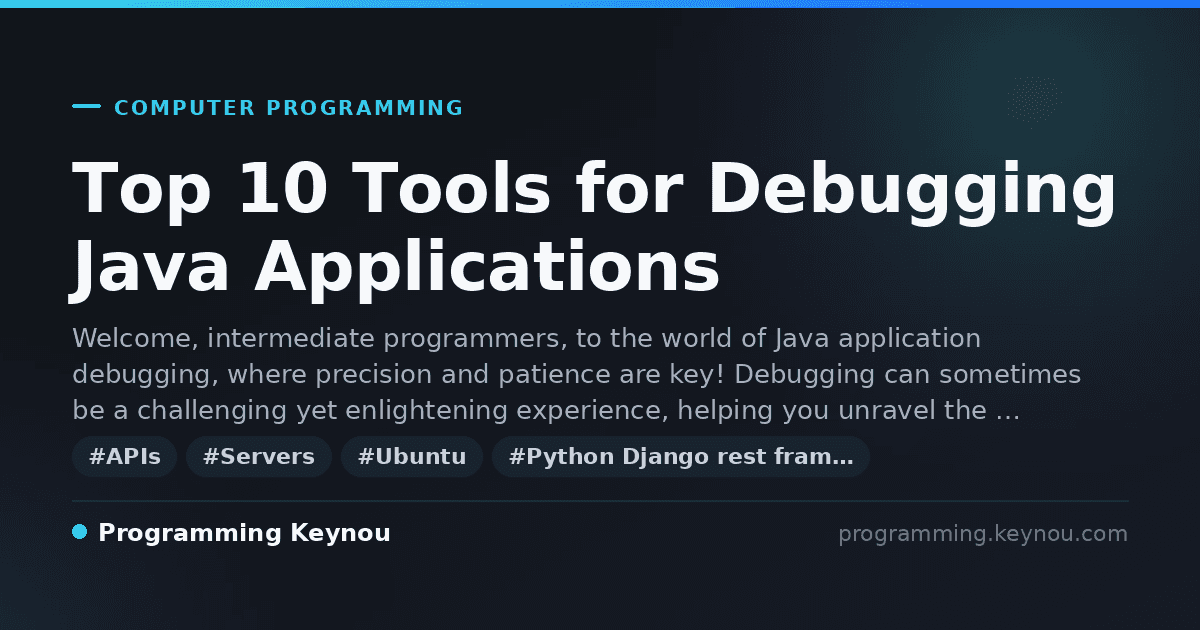 COMPUTER PROGRAMMING

Top 10 Tools for Debugging Java Applications

Welcome, intermediate programmers, to the world of Java application debugging, where precision and patience are key! Debugging can sometimes be a challenging yet enlightening experience, helping you unravel the …

#APIs #Servers #Ubuntu #Python Django rest fram…

Programming Keynou

programming.keynou.com