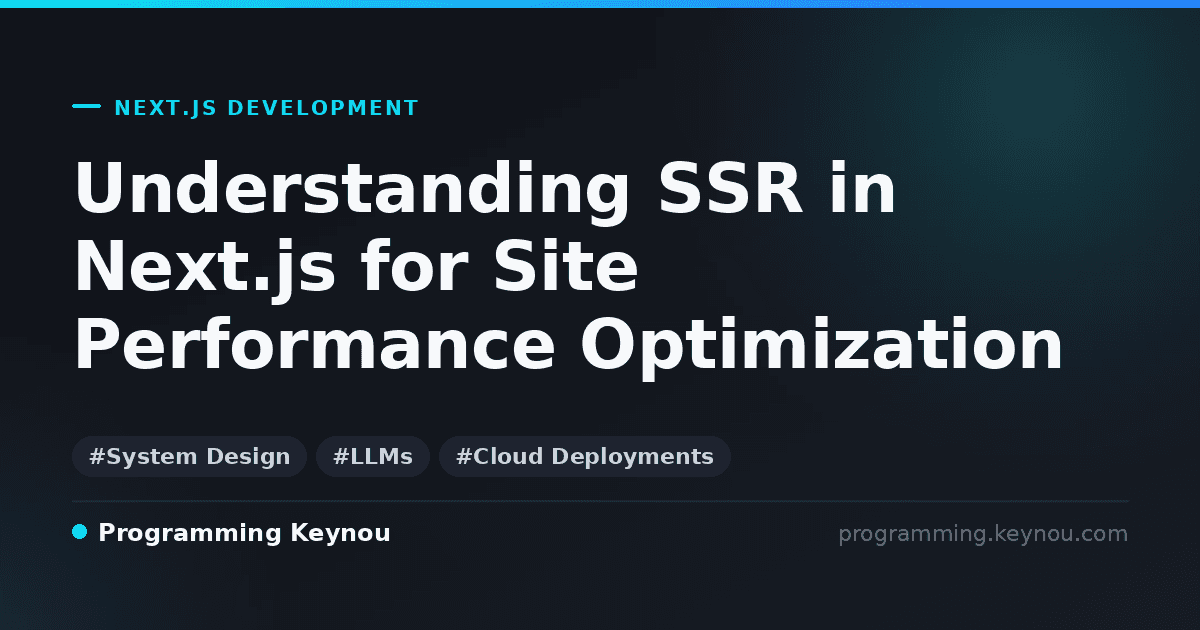 NEXT.JS DEVELOPMENT

Understanding SSR in Next.js for Site Performance Optimization

#System Design #LLMs #Cloud Deployments

Programming Keynou

programming.keynou.com