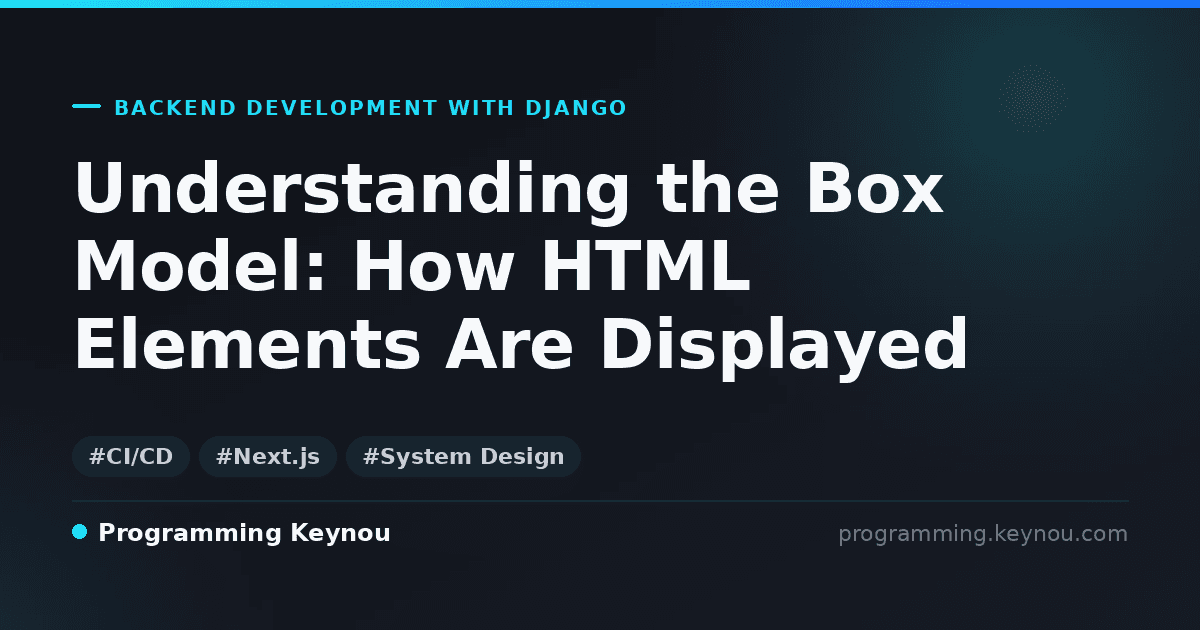 BACKEND DEVELOPMENT WITH DJANGO

Understanding the Box Model: How HTML Elements Are Displayed

#CI/CD #Next.js #System Design

Programming Keynou

programming.keynou.com