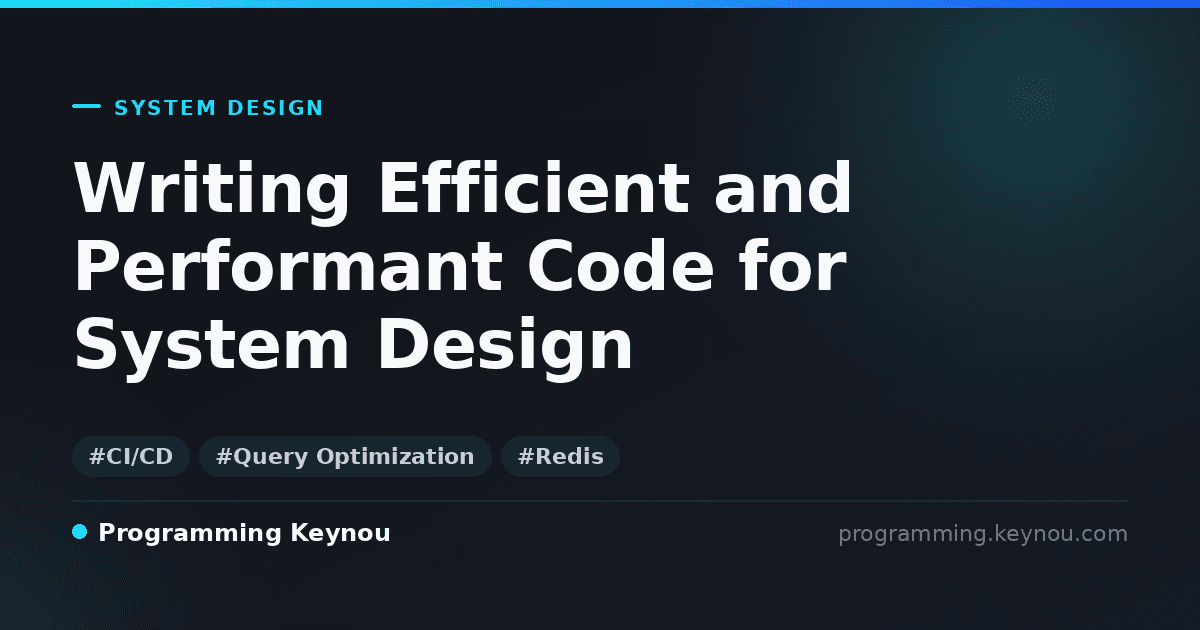 SYSTEM DESIGN

Writing Efficient and Performant Code for System Design

#CI/CD #Query Optimization #Redis

Programming Keynou

programming.keynou.com